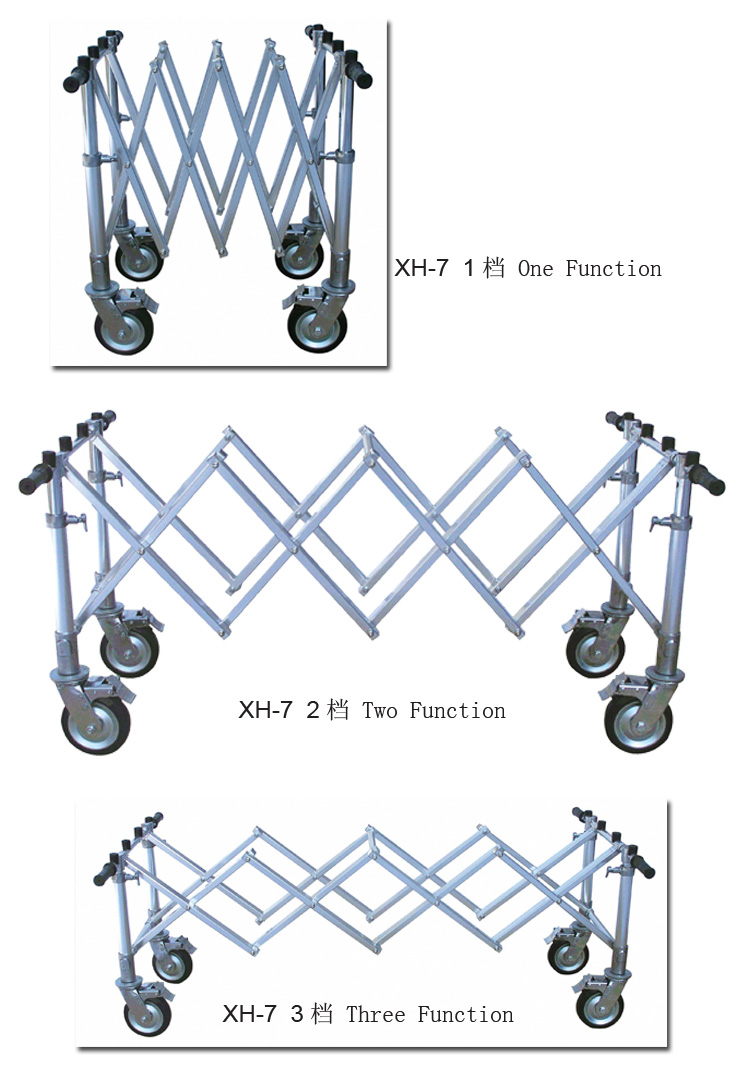 XH-7 1档 One Function

XH-7 2档 Two Function

XH-7 3档 Three Function